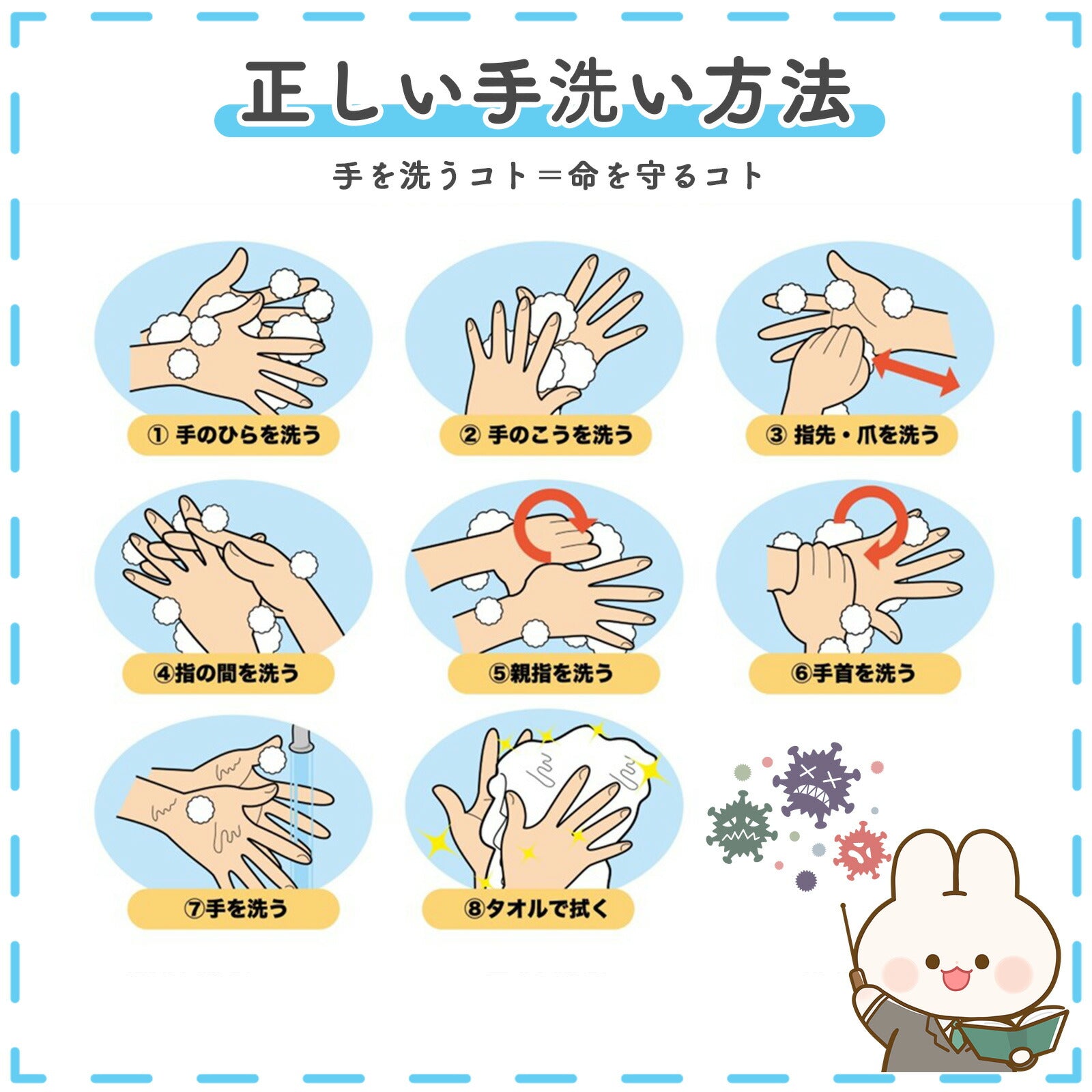 正しい手洗い方法

手を洗うコト＝命を守るコト

① 手のひらを洗う

② 手のこうを洗う

③ 指先・爪を洗う

④指の間を洗う

⑤親指を洗う

⑥手首を洗う

⑦手を洗う

⑧タオルで拭く