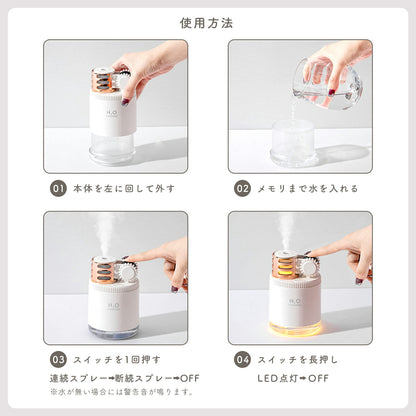 使用方法

$H_2O$

01 本体を左に回して外す

02 メモリまで水を入れる

$H_2O$

03 スイッチを1回押す

連続スプレー➡断続スプレー➡OFF

※水が無い場合には警告音が鳴ります。

$H_2O$

04 スイッチを長押し

LED点灯➡OFF