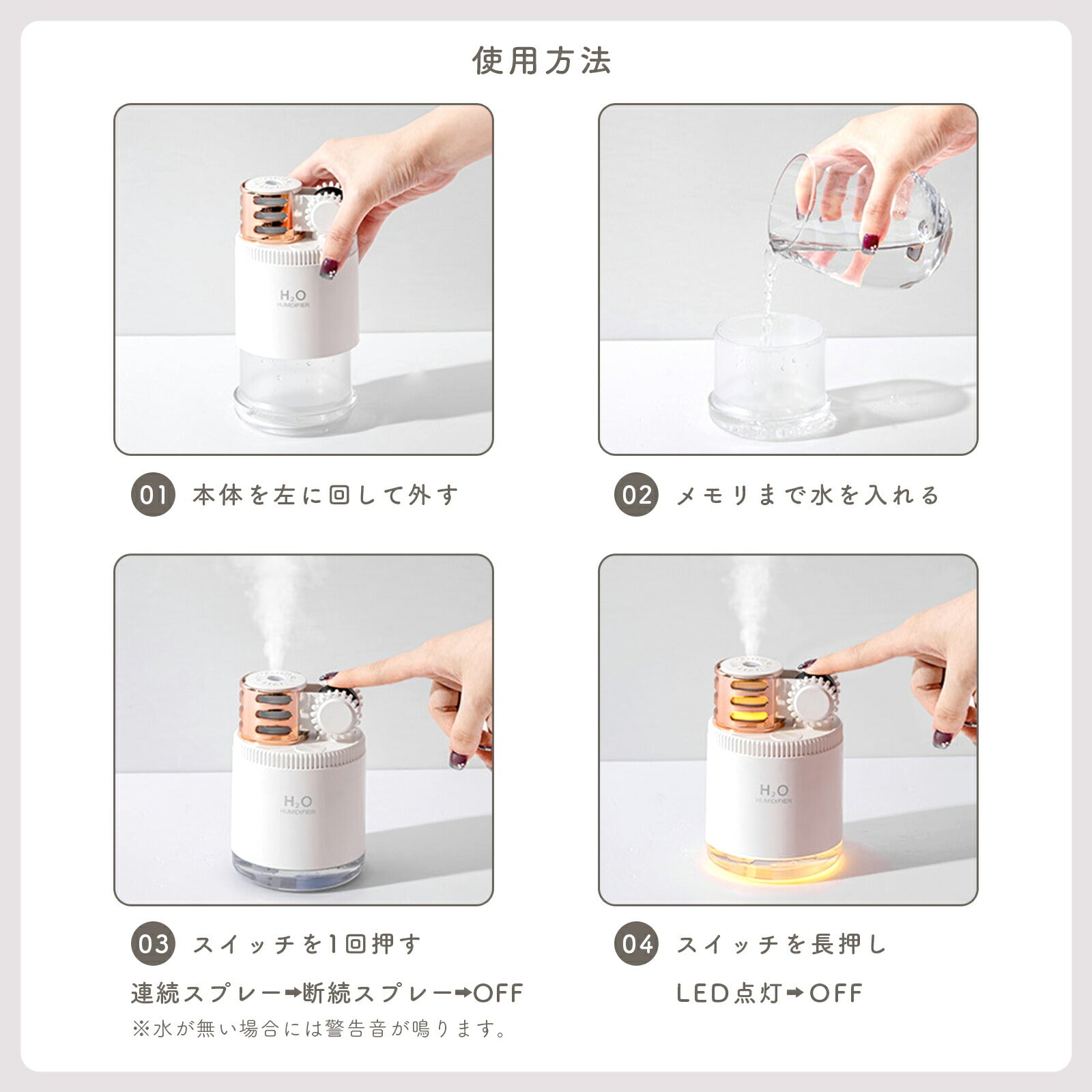 使用方法

$H_2O$
HUMIDIFIER

01 本体を左に回して外す

02 メモリまで水を入れる

$H_2O$
HUMIDIFIER

$H_2O$
HUMIDIFIER

03 スイッチを1回押す

連続スプレー➡断続スプレー➡OFF

※水が無い場合には警告音が鳴ります。

04 スイッチを長押し

LED点灯➡OFF