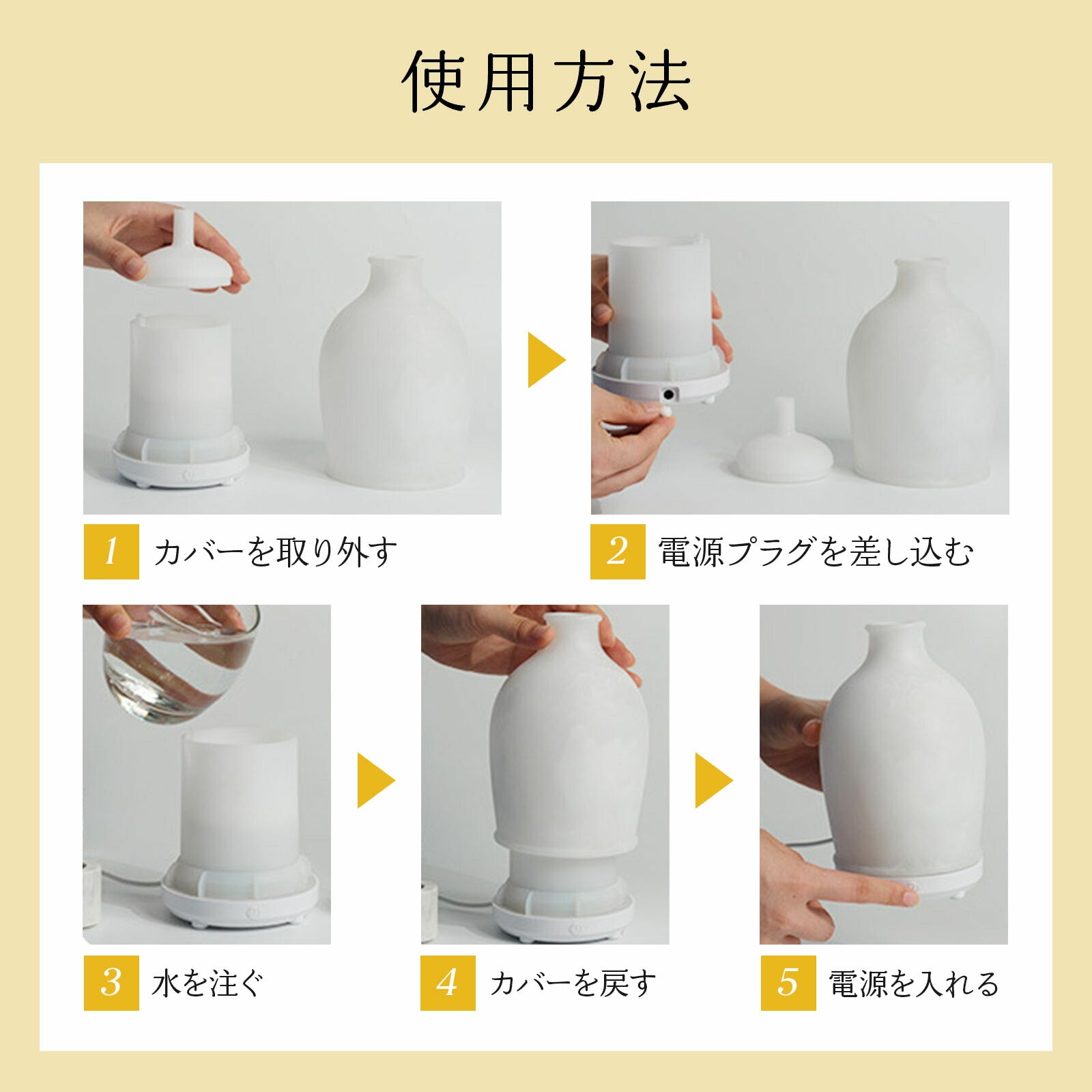 使用方法

1 カバーを取り外す

2 電源プラグを差し込む

3 水を注ぐ

4 カバーを戻す

5 電源を入れる