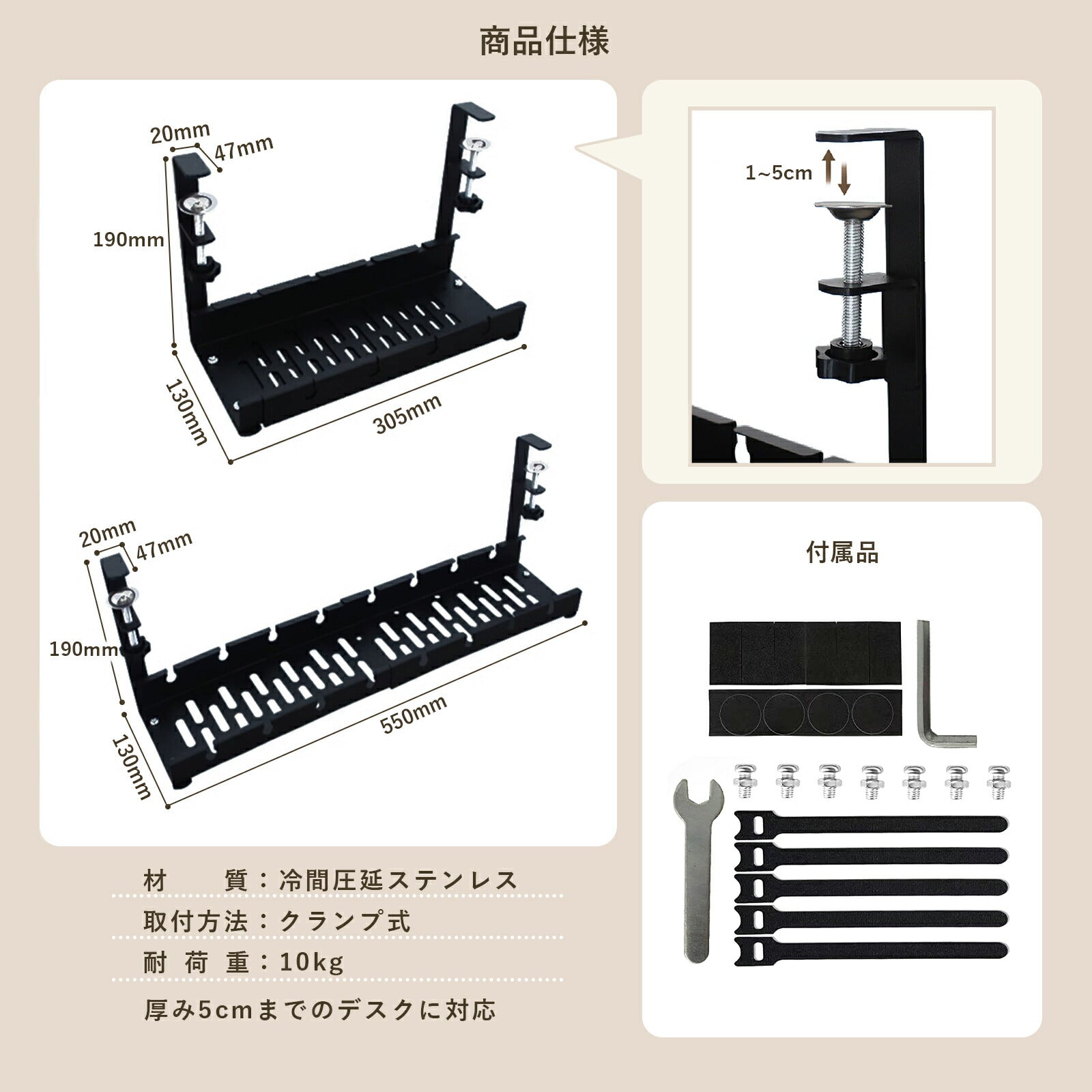 商品仕様

20mm
47mm
190mm
130mm
305mm

20mm
47mm
190mm
130mm
550mm

1~5cm

付属品

材　　質：冷間圧延ステンレス
取付方法：クランプ式
耐 荷 重：10kg
厚み5cmまでのデスクに対応