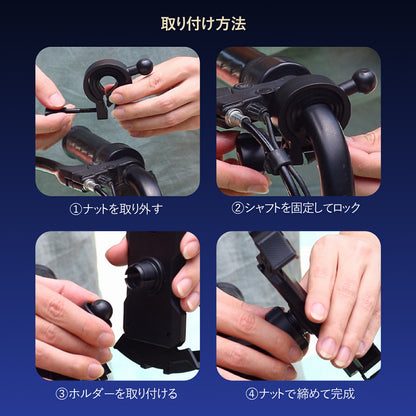 取り付け方法

①ナットを取り外す

②シャフトを固定してロック

③ホルダーを取り付ける

④ナットで締めて完成